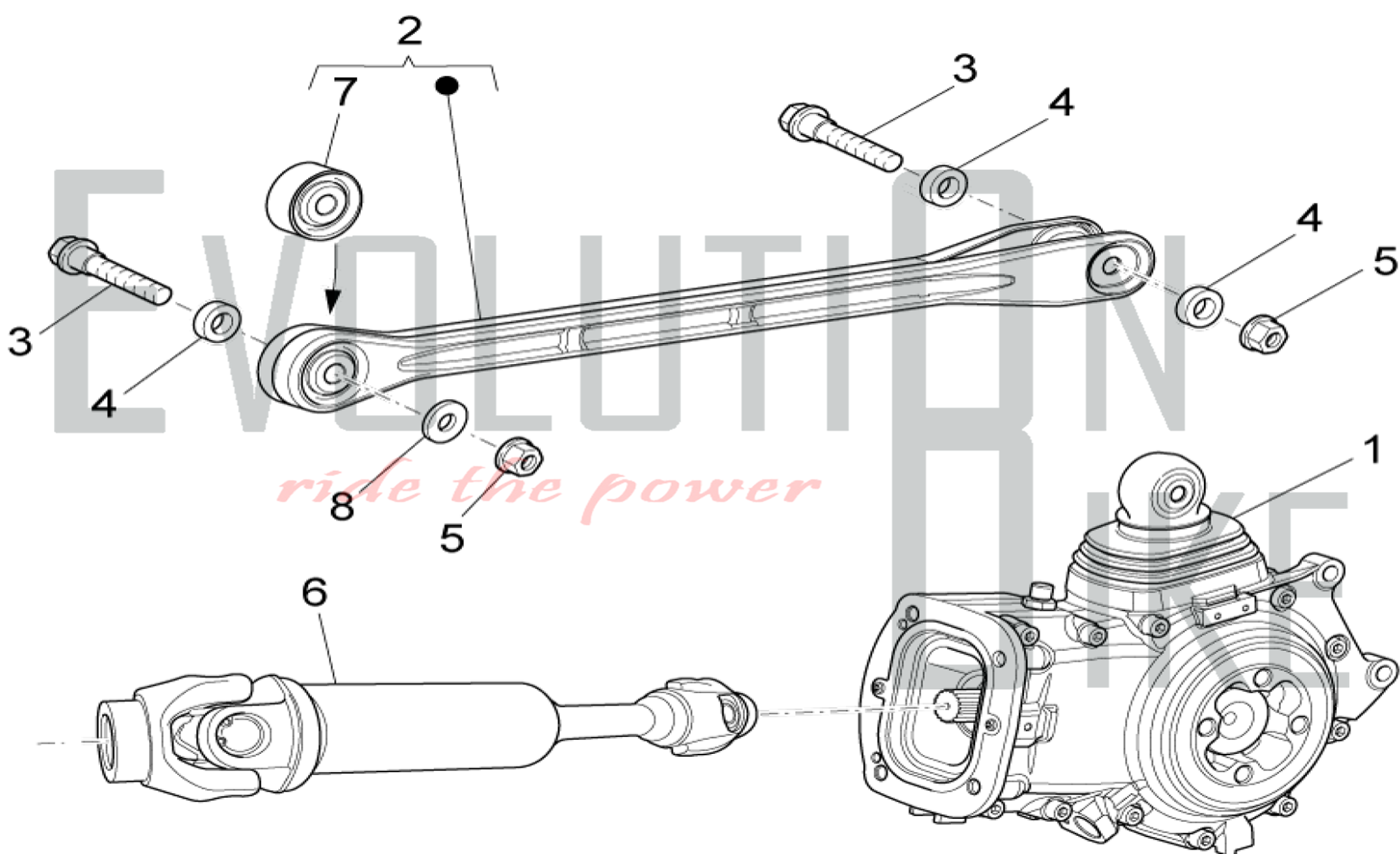 2
7
3
4
4
5
3
4
8
5
1
6
EVOLUTION BIKE
ride the power